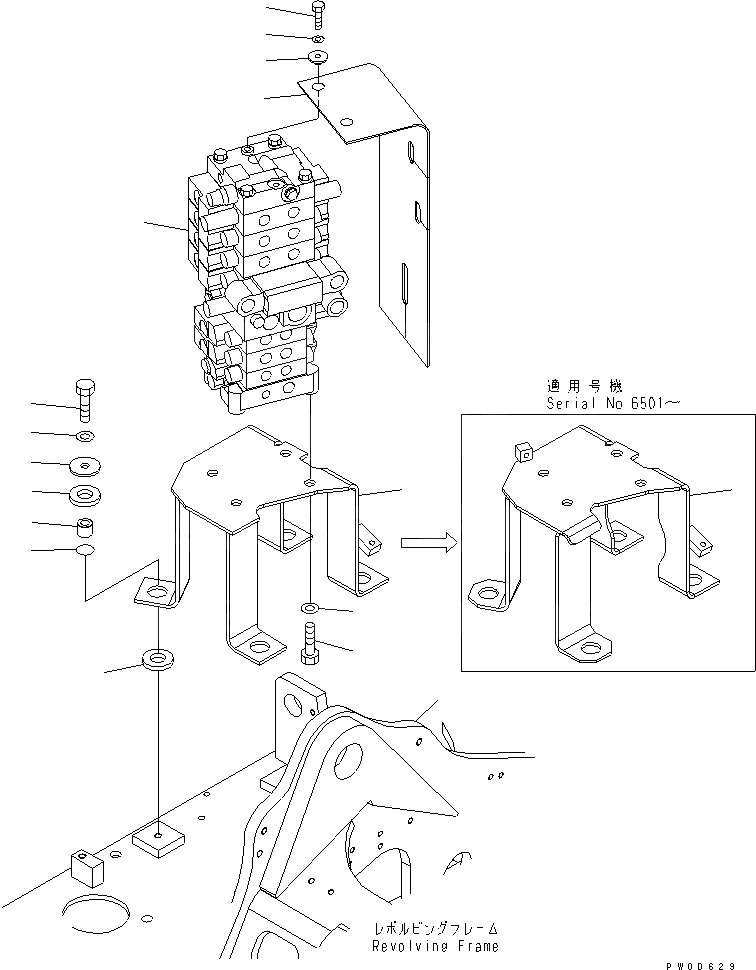 適用号機
Serial No 6501～

レボルビングフレーム
Revolving Frame

PW00629