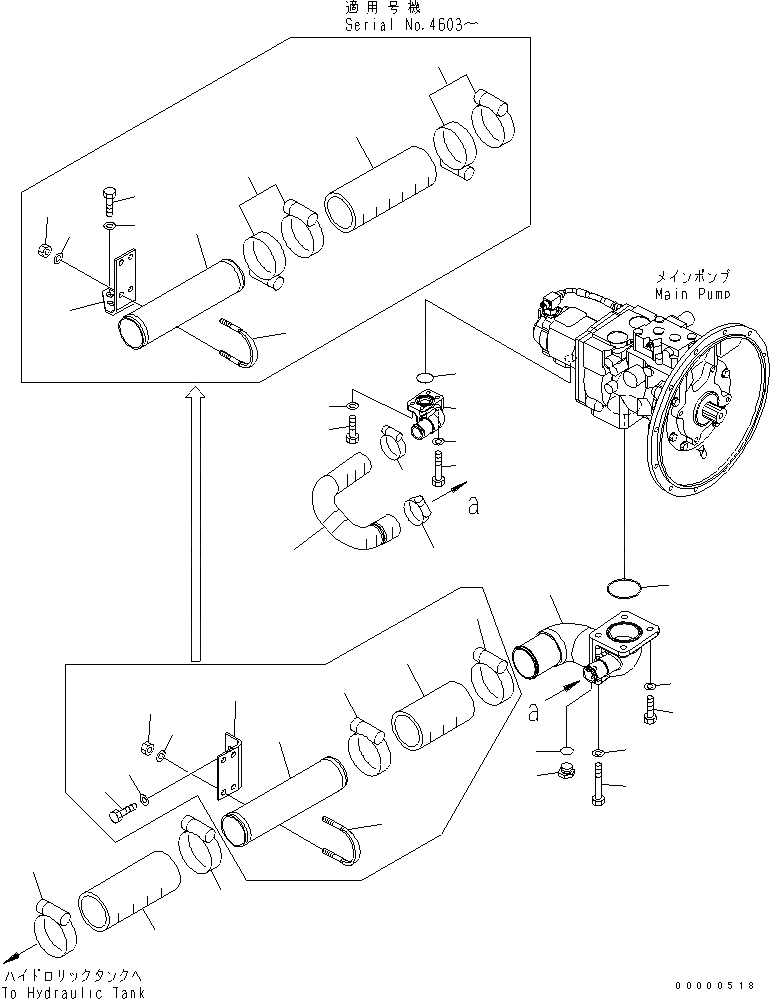 適用号機
Serial No.4603~

メインポンプ
Main Pump

a

a

ハイドロリックタンクへ
To Hydraulic Tank

00000518