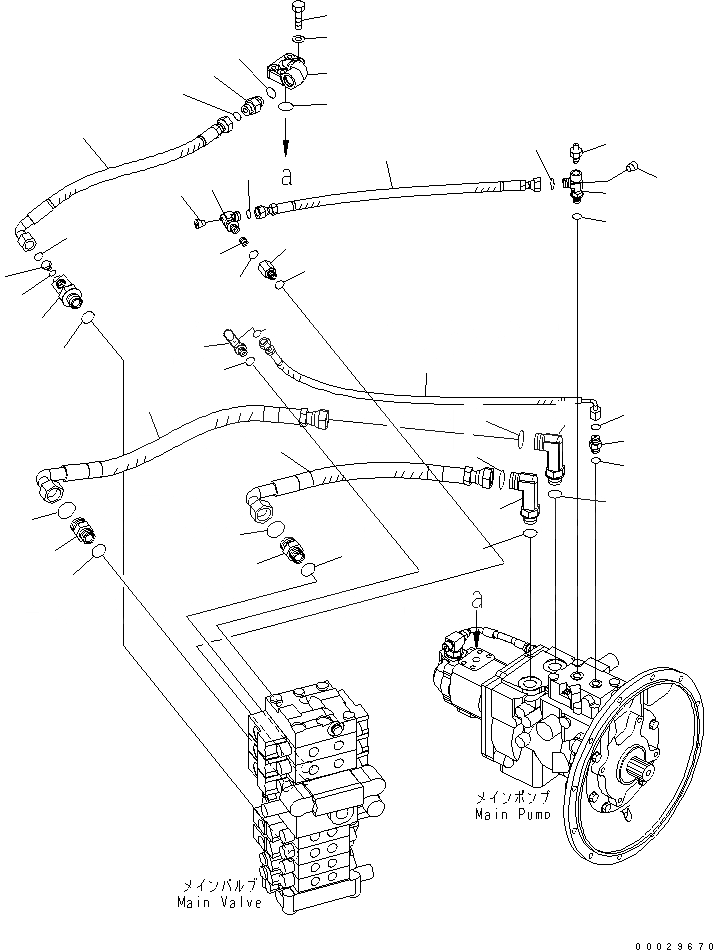 a

a

メインポンプ
Main Pump

メインバルブ
Main Valve

00029670