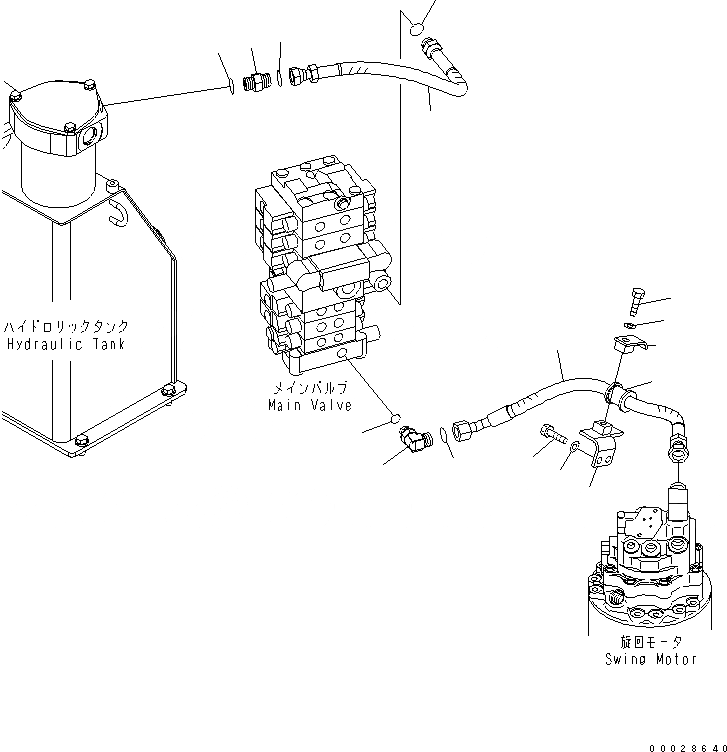 ハイドロリックタンク
Hydraulic Tank

メインバルブ
Main Valve

旋回モータ
Swing Motor

00028640