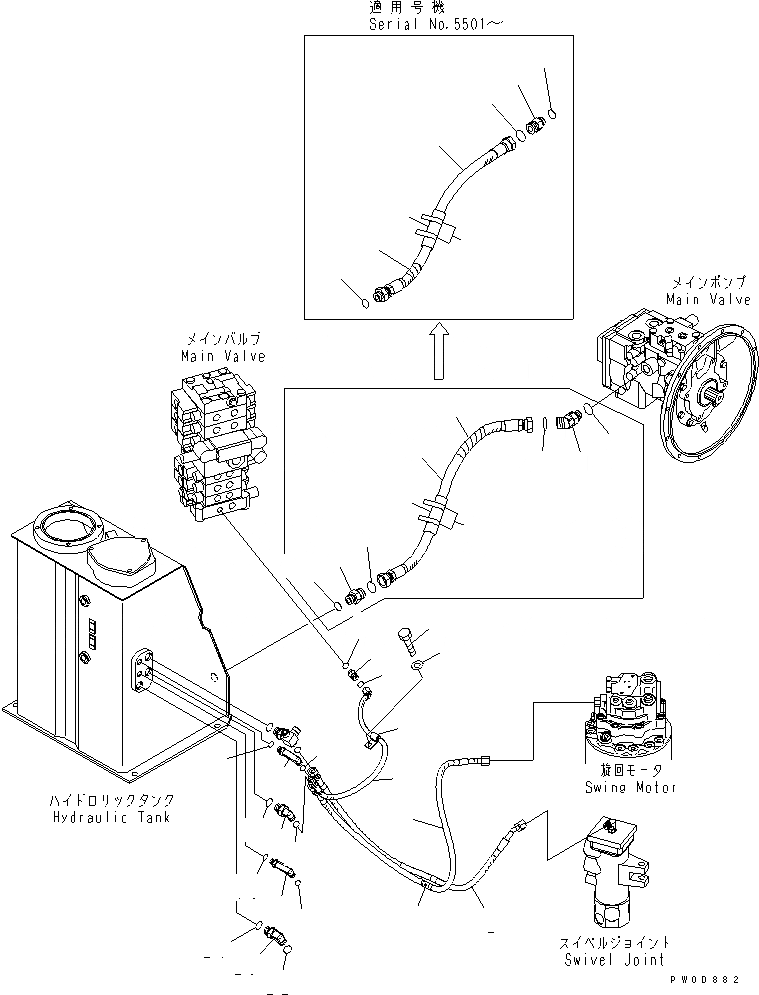 適用号機
Serial No.5501～

メインポンプ
Main Valve

メインバルブ
Main Valve

旋回モータ
Swing Motor

ハイドロリックタンク
Hydraulic Tank

スイベルジョイント
Swivel Joint

PW00882