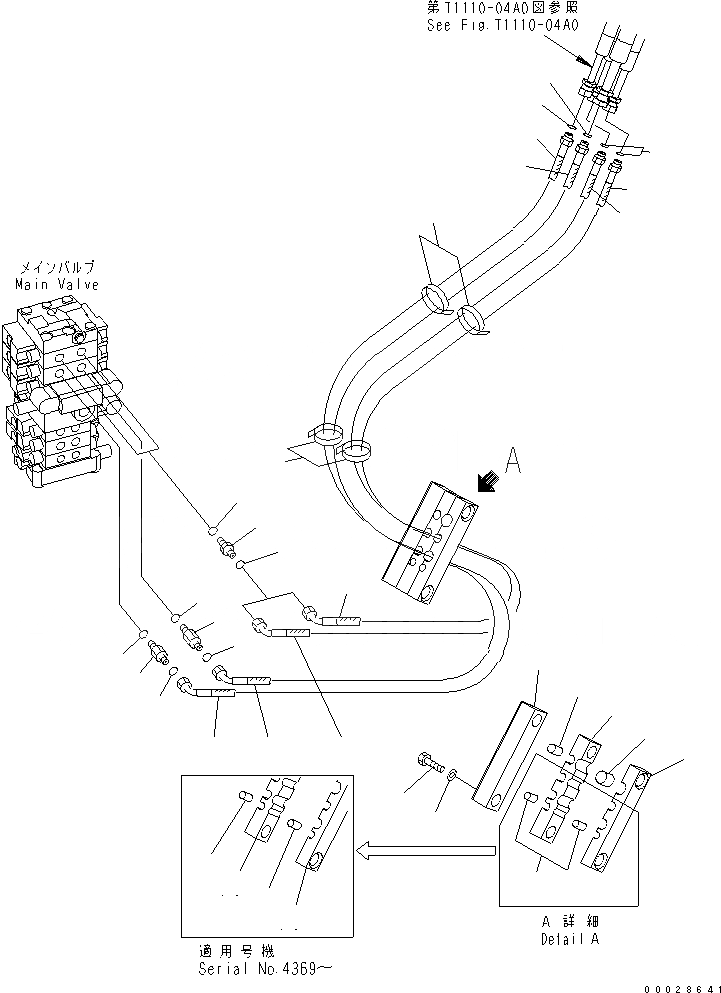 第T1110-04A0図参照
See Fig.T1110-04A0

メインバルブ
Main Valve

A

A 詳細
Detail A

適用号機
Serial No.4369～

00028641