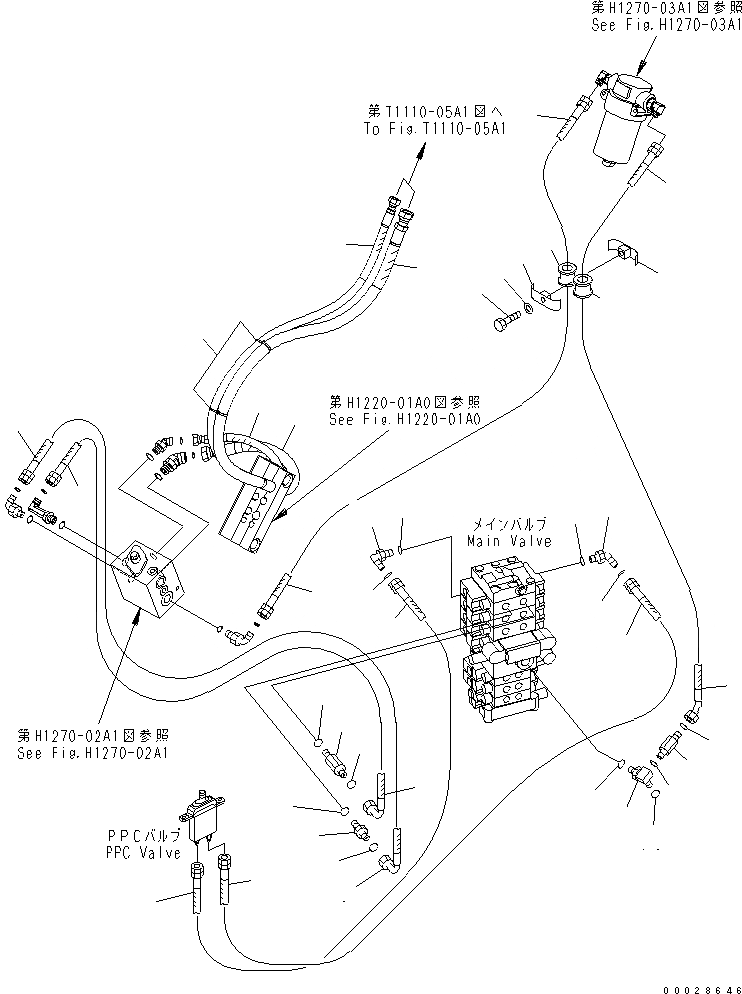 第H1270-03A1図参照
See Fig.H1270-03A1

第T1110-05A1図へ
To Fig.T1110-05A1

第H1220-01A0図参照
See Fig.H1220-01A0

メインバルブ
Main Valve

第H1270-02A1図参照
See Fig.H1270-02A1

PPCバルブ
PPC Valve

00028646