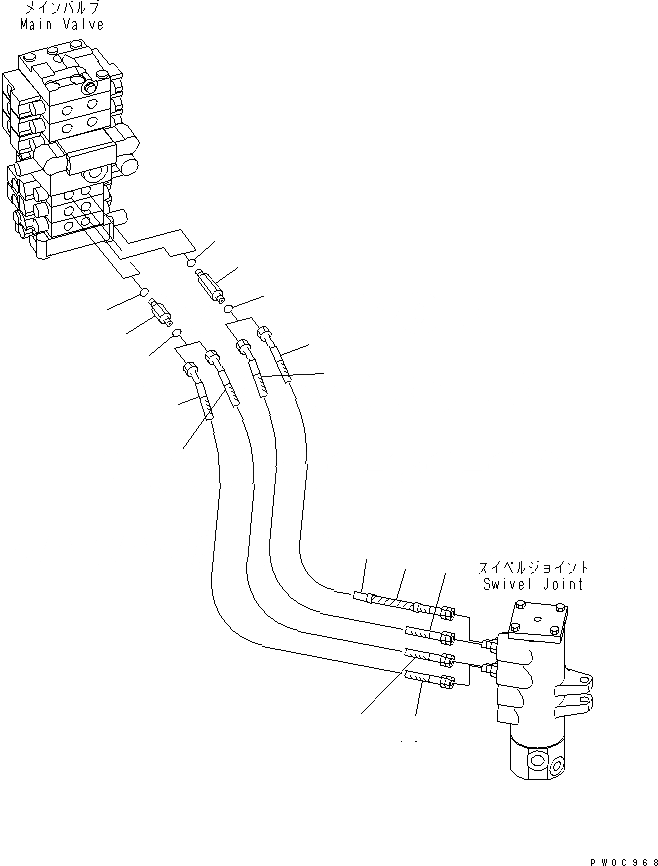 メインバルブ
Main Valve

スイベルジョイント
Swivel Joint

PW0C968