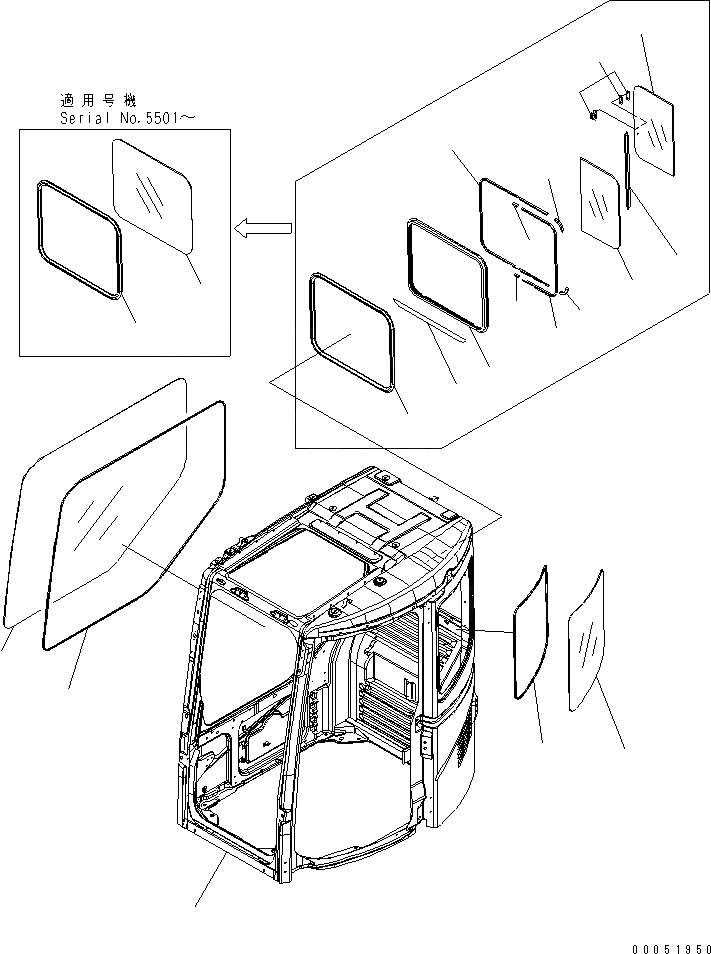 適用号機
Serial No.5501～

00051950