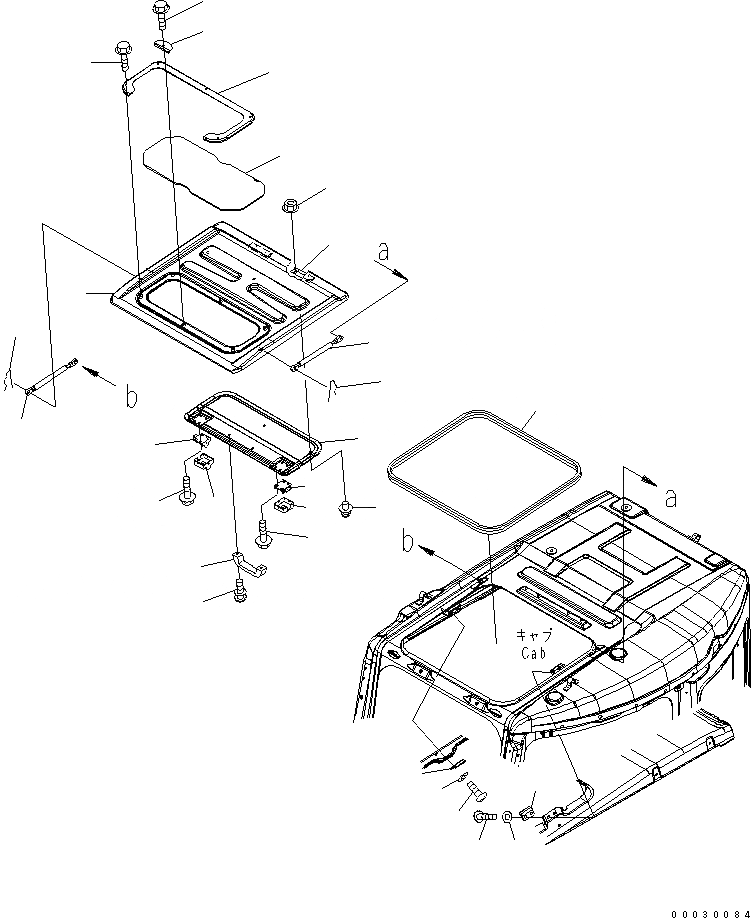 a

b

a

b

キャブ
Cab

00030084