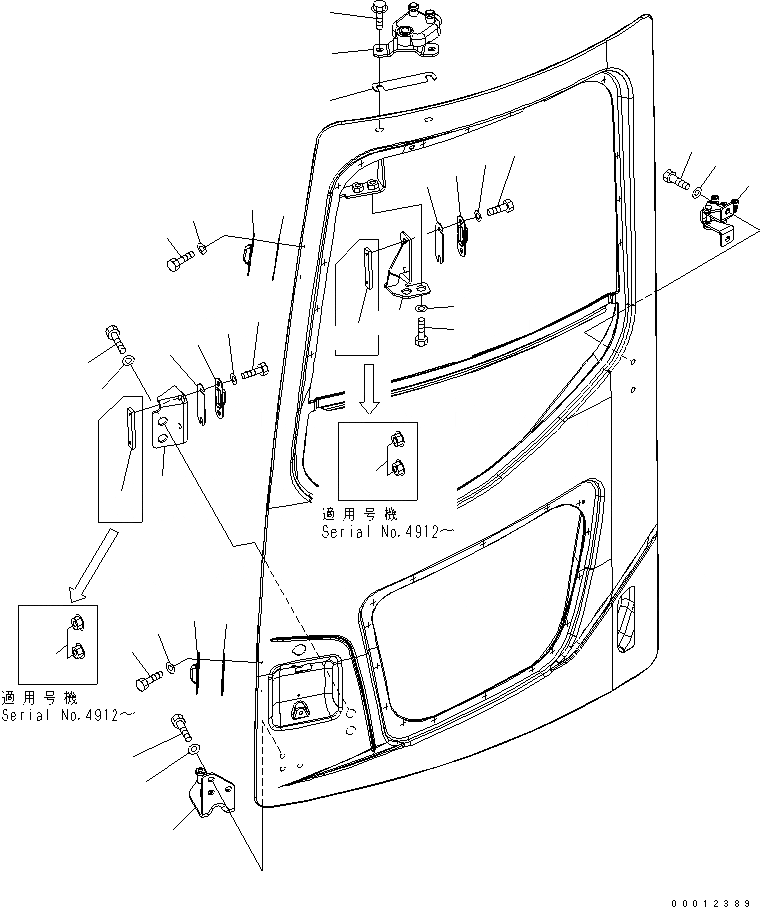 適用号機
Serial No.4912～

適用号機
Serial No.4912～

00012389