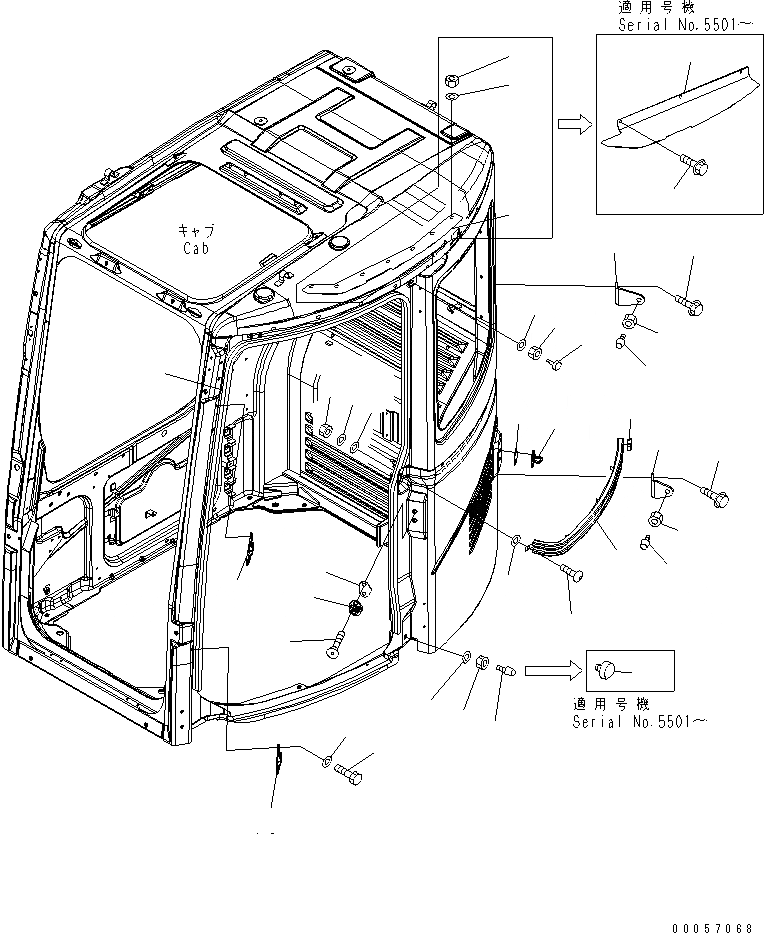 適用号機
Serial No.5501～

キャブ
Cab

適用号機
Serial No.5501～

00057068