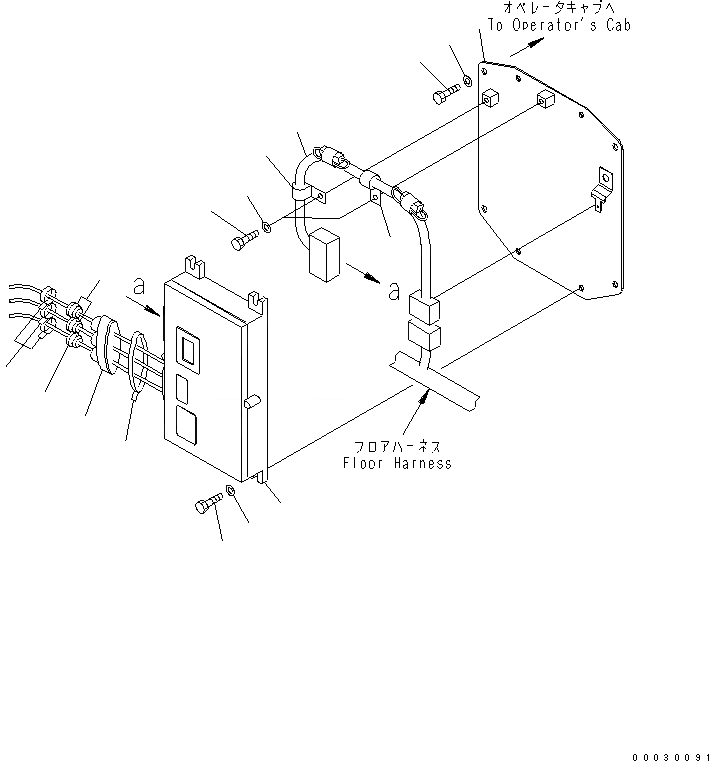 オペレータキャブへ
To Operator's Cab

a

a

フロアハーネス
Floor Harness

00030091