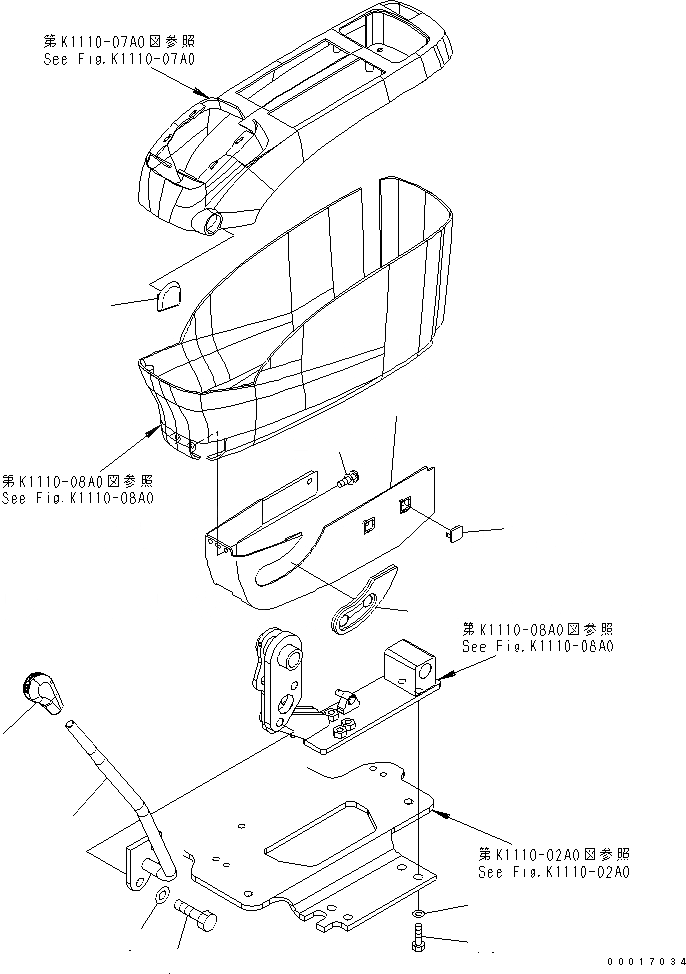 第K1110-07A0図参照
See Fig.K1110-07A0

第K1110-08A0図参照
See Fig.K1110-08A0

第K1110-08A0図参照
See Fig.K1110-08A0

第K1110-02A0図参照
See Fig.K1110-02A0

00017034