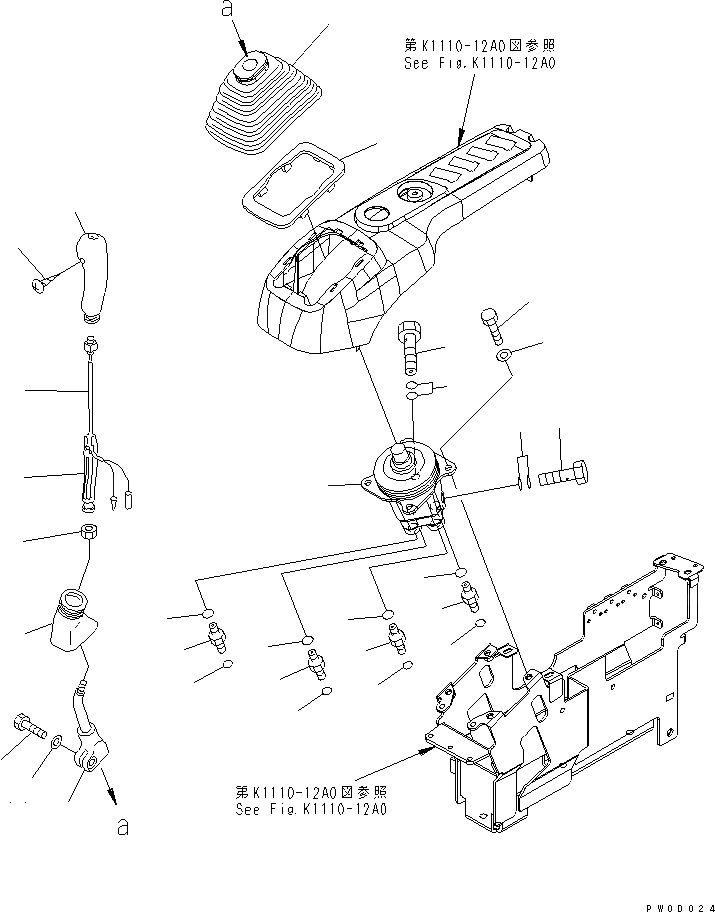 a

第K1110-12A0図参照
See Fig.K1110-12A0

第K1110-12A0図参照
See Fig.K1110-12A0

a

PW0D024