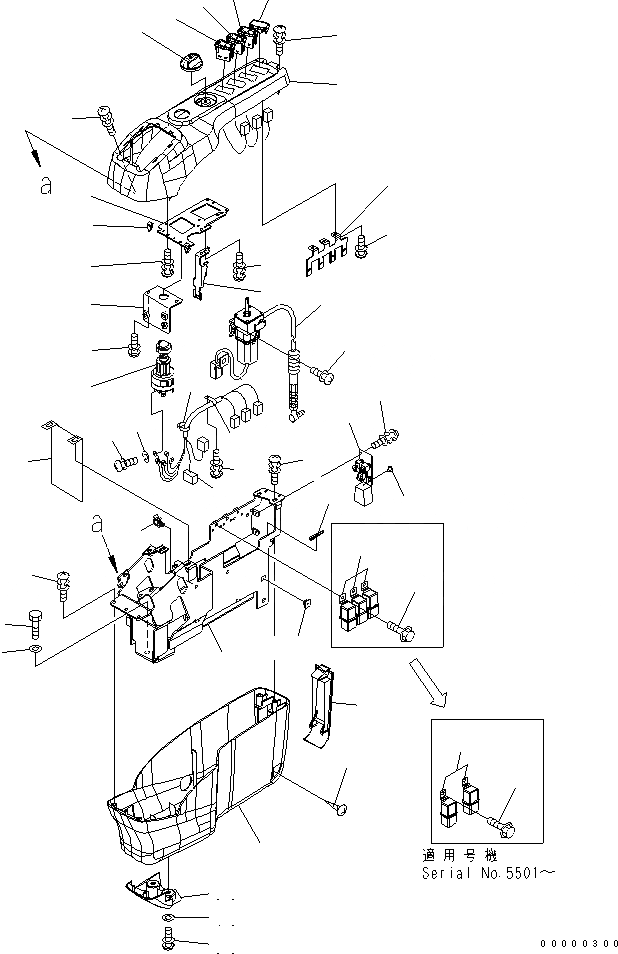 a

a

適用号機
Serial No.5501～

00000300