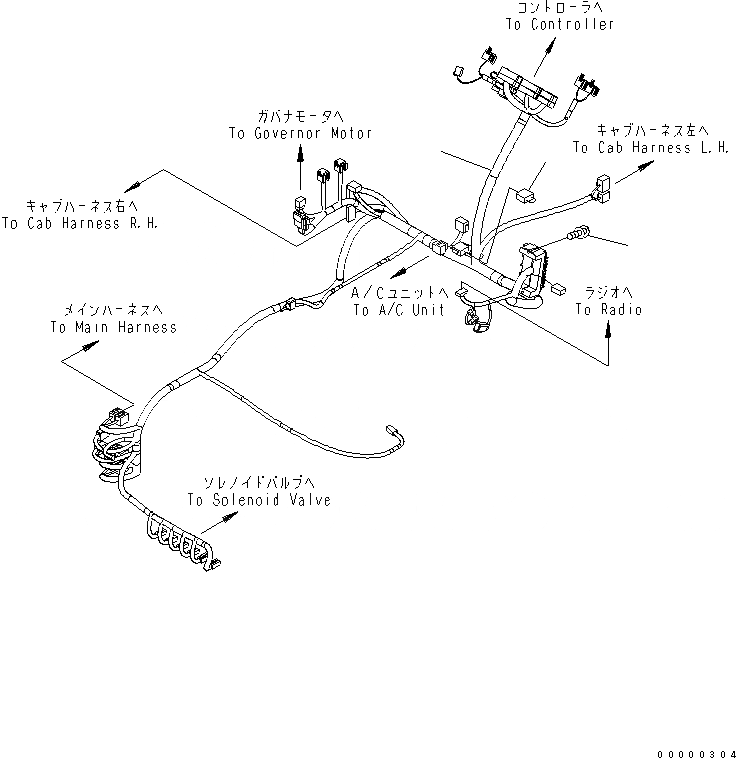 コントローラへ
To Controller

ガバナモータへ
To Governor Motor

キャブハーネス左へ
To Cab Harness L.H.

キャブハーネス右へ
To Cab Harness R.H.

A/Cユニットへ
To A/C Unit

ラジオへ
To Radio

メインハーネスへ
To Main Harness

ソレノイドバルブへ
To Solenoid Valve

00000304