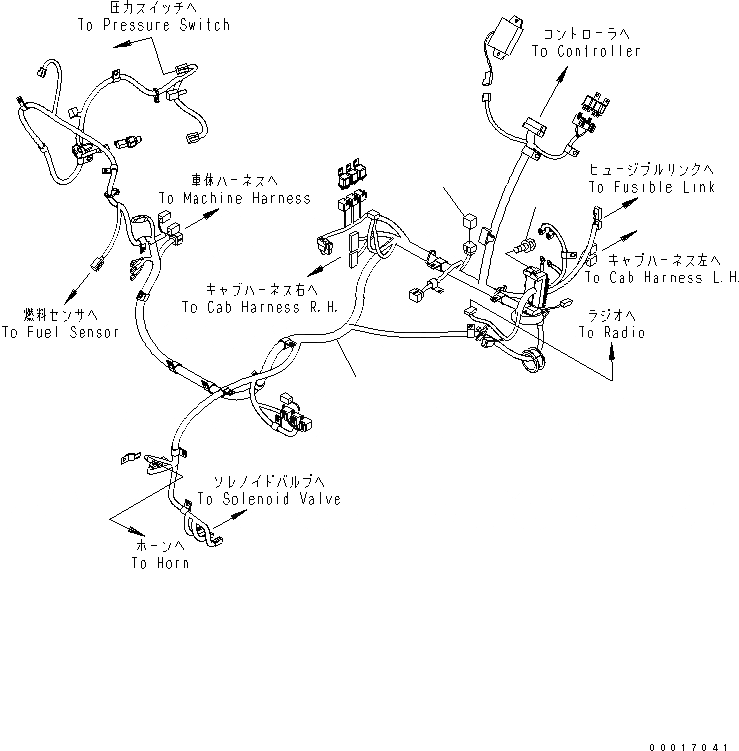 圧力スイッチへ
To Pressure Switch

コントローラへ
To Controller

車体ハーネスへ
To Machine Harness

ヒュージブルリンクへ
To Fusible Link

キャブハーネス左へ
To Cab Harness L.H.

キャブハーネス右へ
To Cab Harness R.H.

燃料センサへ
To Fuel Sensor

ラジオへ
To Radio

ソレノイドバルブへ
To Solenoid Valve

ホーンへ
To Horn

00017041