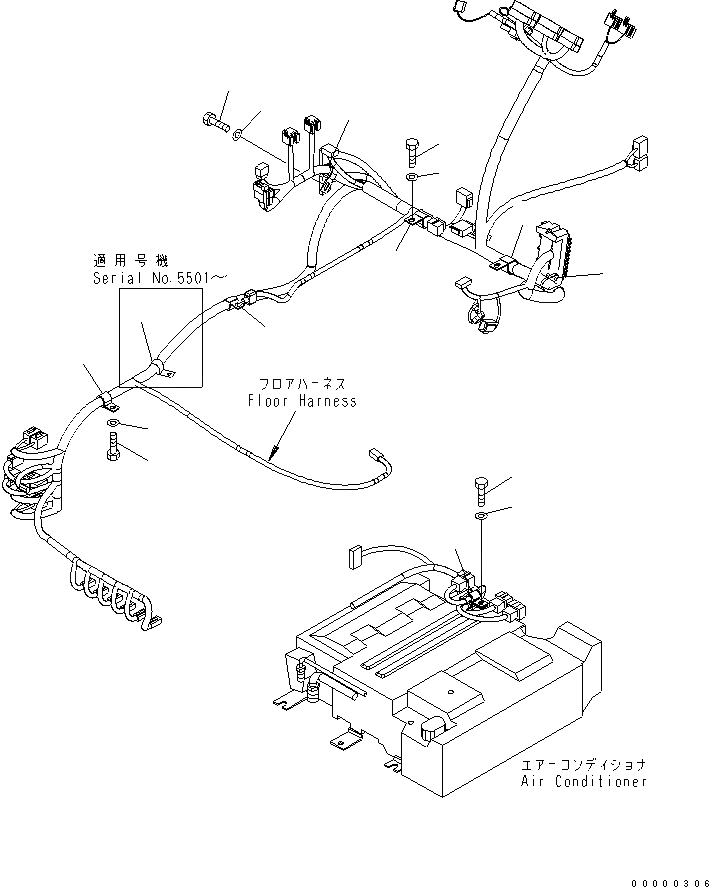 適用号機
Serial No.5501～

フロアハーネス
Floor Harness

エアーコンディショナ
Air Conditioner

00000306