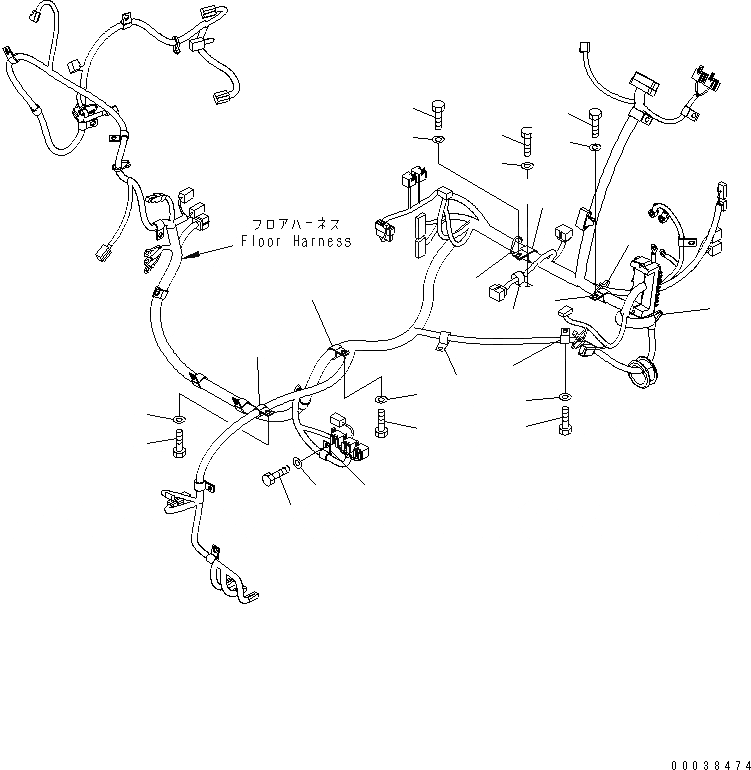 フロアハーネス
Floor Harness

00038474