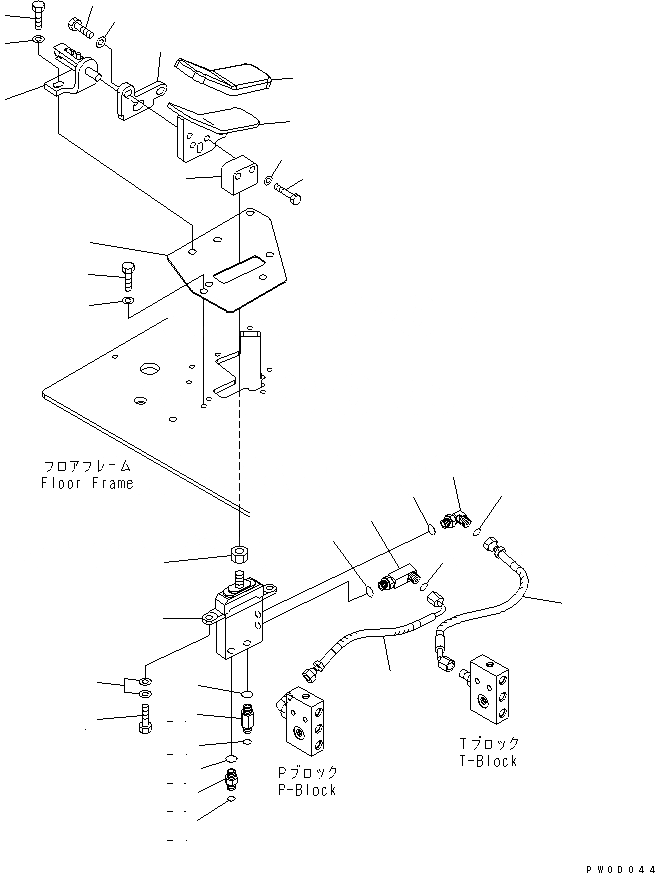 フロアフレーム
Floor Frame

Pブロック
P-Block

Tブロック
T-Block

PW00044