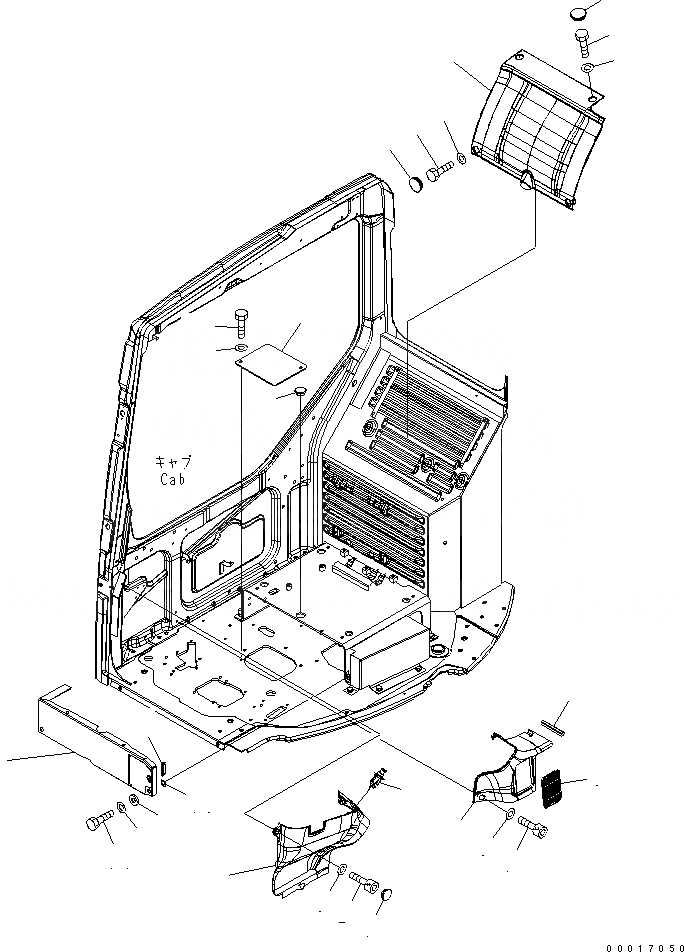 キャブ
Cab

00017050