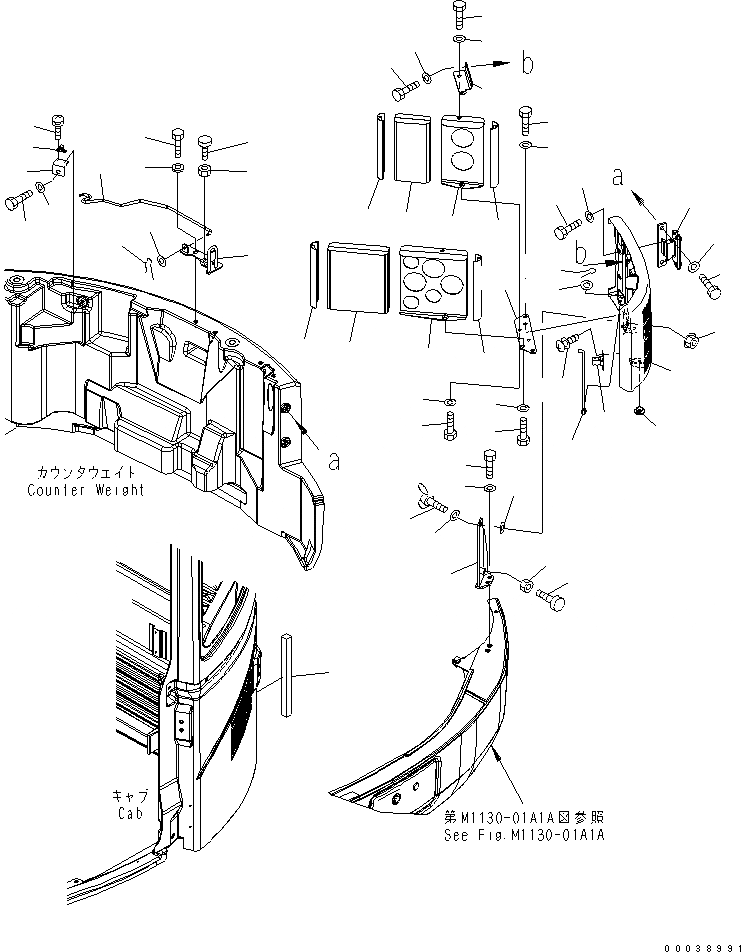 b

a

b

a

カウンタウェイト
Counter Weight

キャブ
Cab

第M1130-01A1A図参照
See Fig.M1130-01A1A

00038991