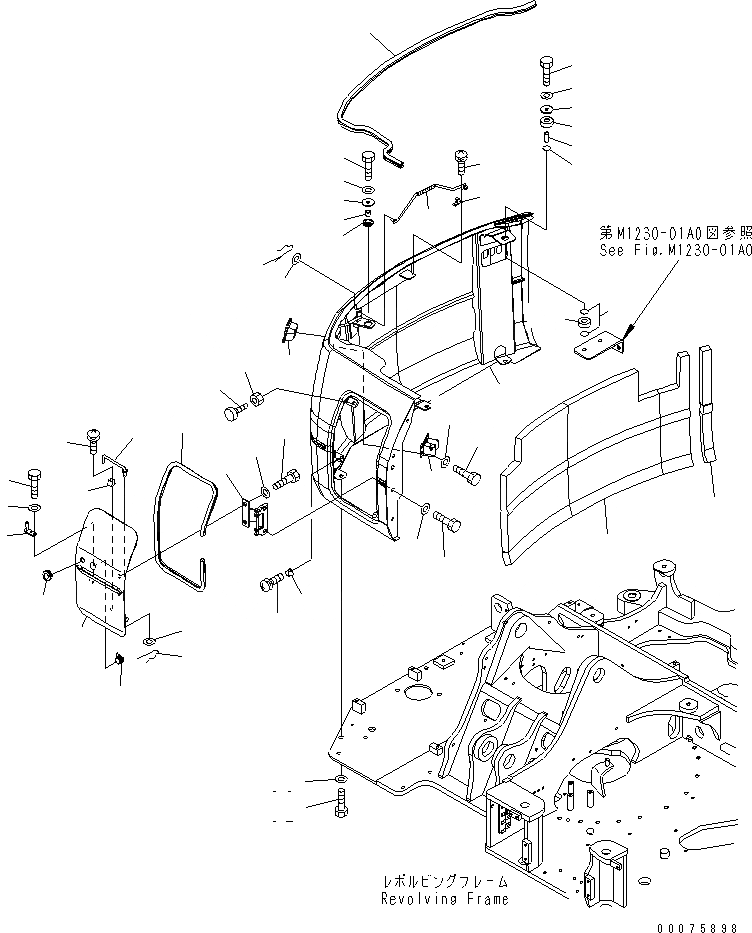 第M1230-01A0図参照
See Fig.M1230-01A0

レボルビングフレーム
Revolving Frame

00075898