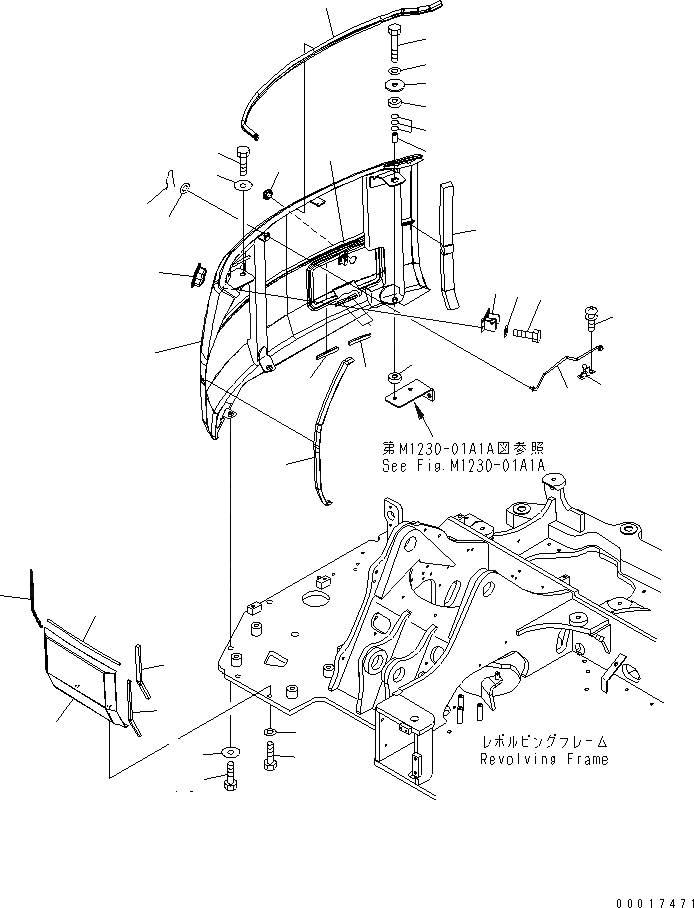 第M1230-01A1A図参照
See Fig.M1230-01A1A

レボルビングフレーム
Revolving Frame

00017471