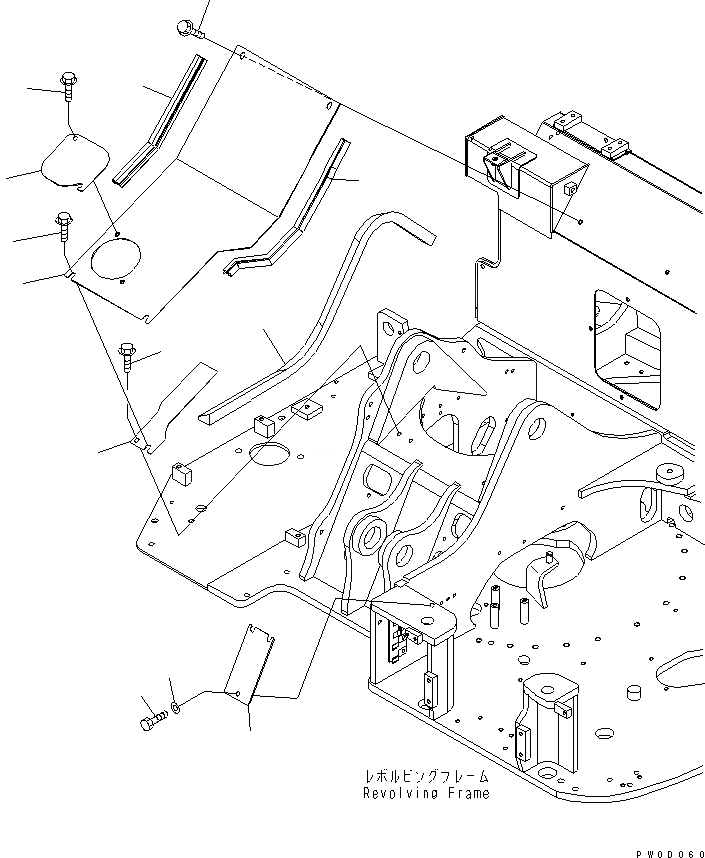 レボルビングフレーム
Revolving Frame

PW0D060