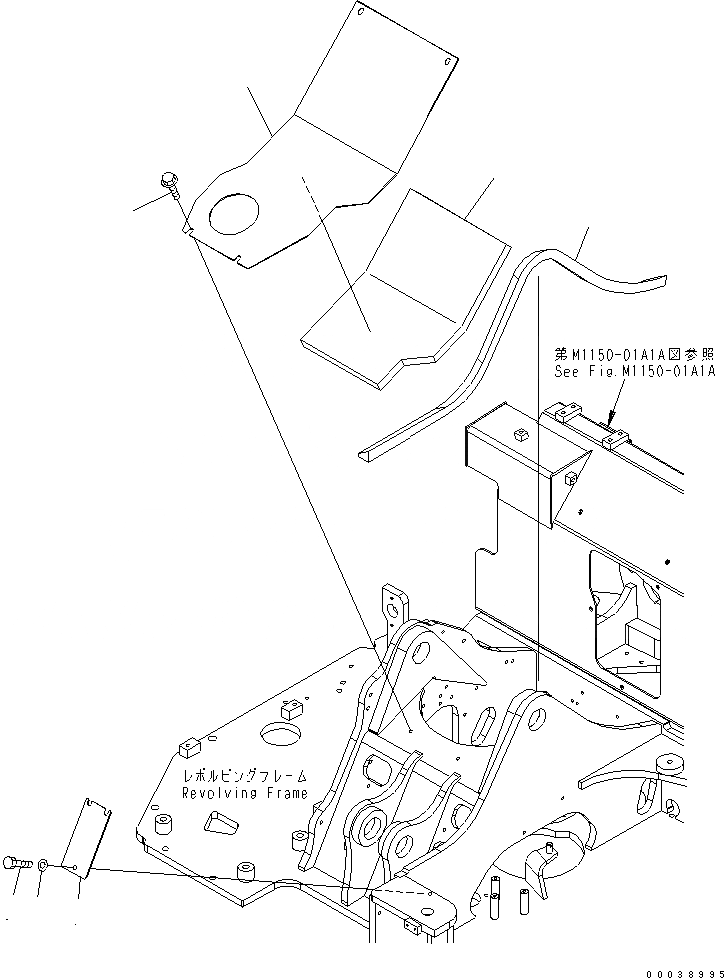 第M1150-01A1A図参照
See Fig.M1150-01A1A

レボルビングフレーム
Revolving Frame

00038995