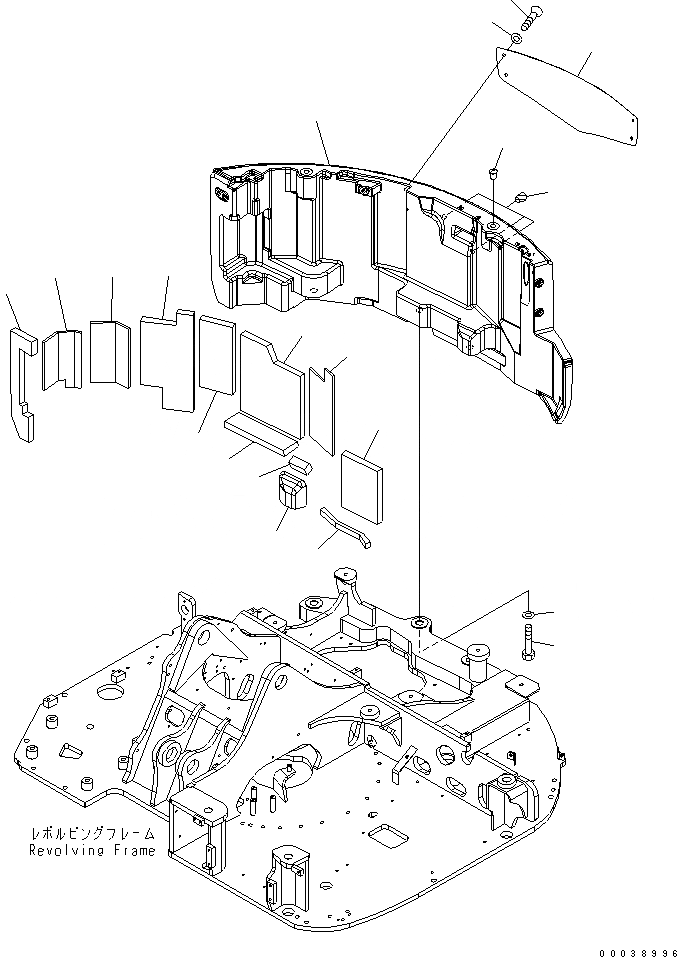 レボルビングフレーム
Revolving Frame

00038996