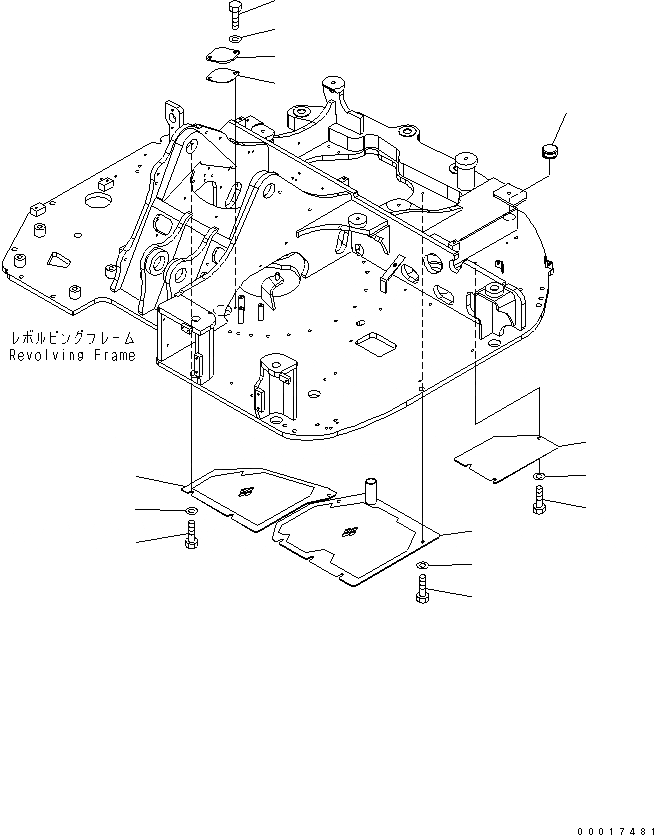 レボルビングフレーム
Revolving Frame

00017481