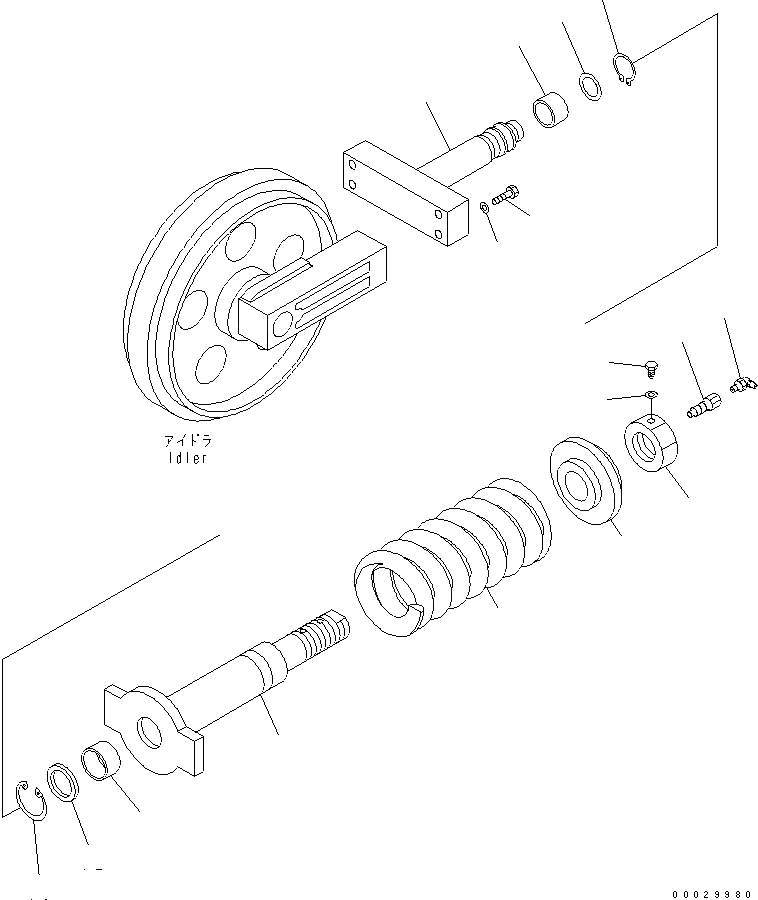 アイドラ
Idler

00029980