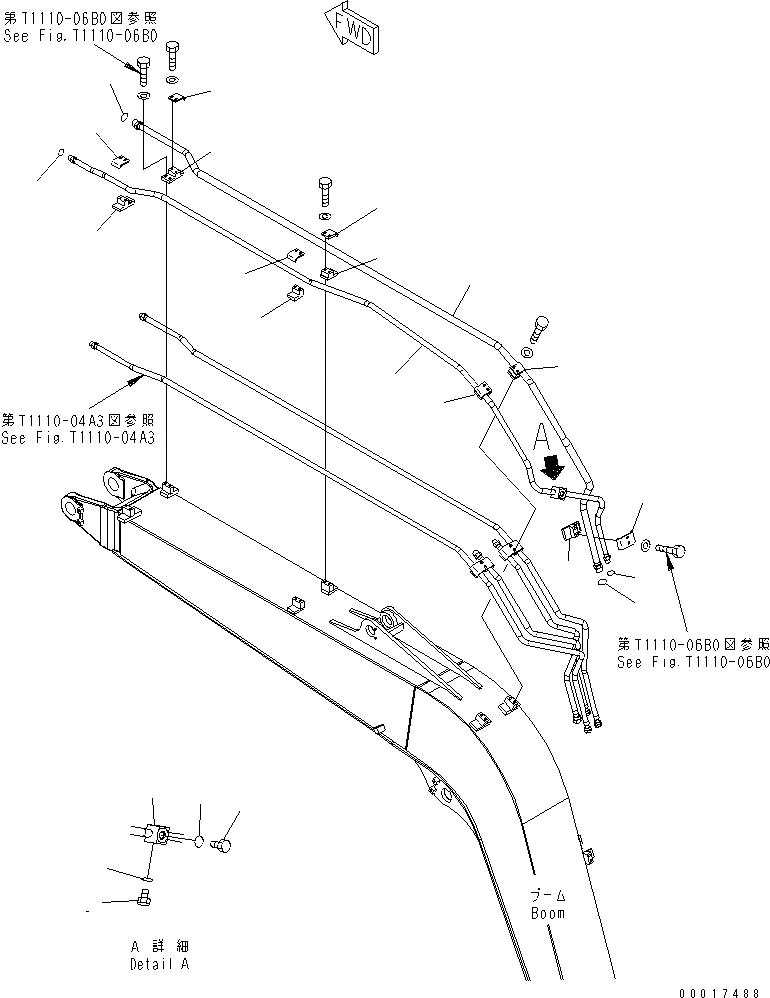 第T1110-06B0図参照
See Fig.T1110-06B0

FWD

第T1110-04A3図参照
See Fig.T1110-04A3

A

第T1110-06B0図参照
See Fig.T1110-06B0

ブーム
Boom

A 詳 細
Detail A

00017488