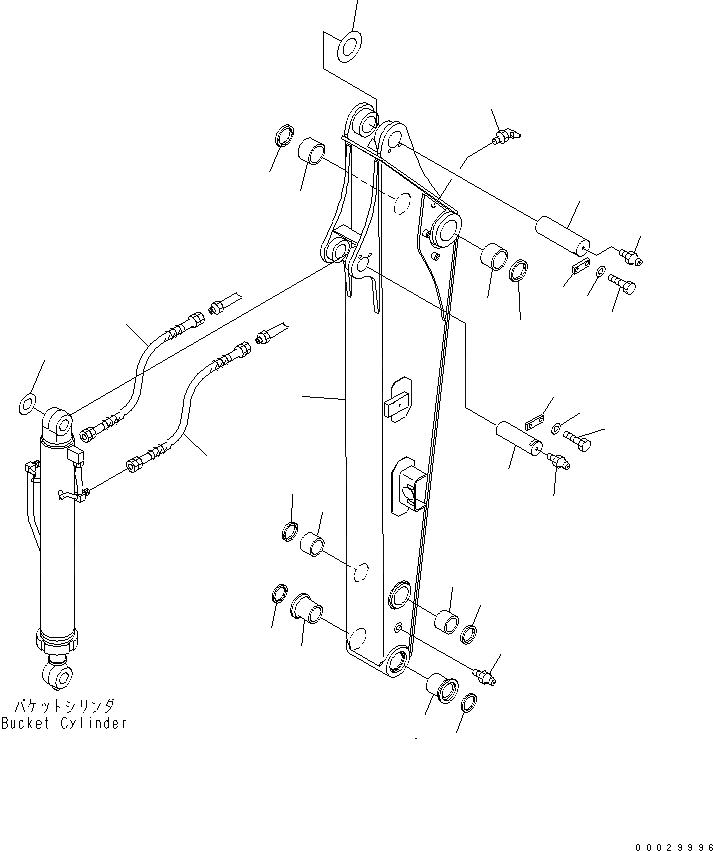 バケットシリンダ
Bucket Cylinder

00029996