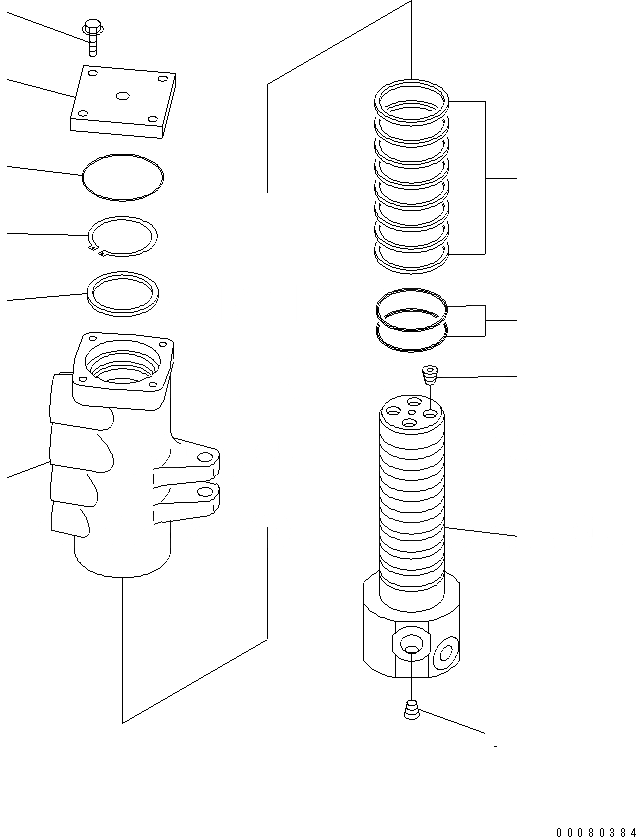 00080384