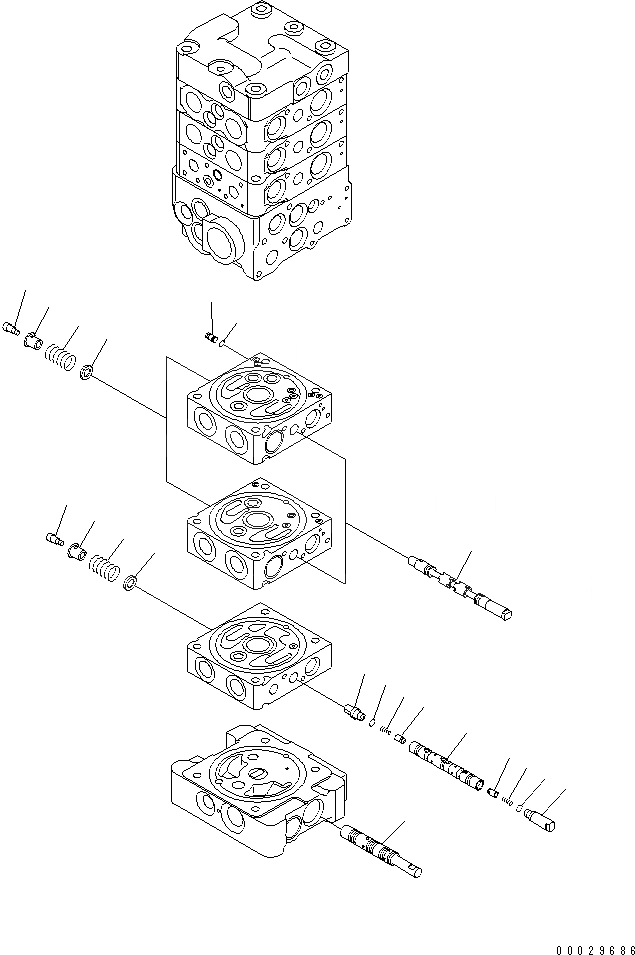 00029686