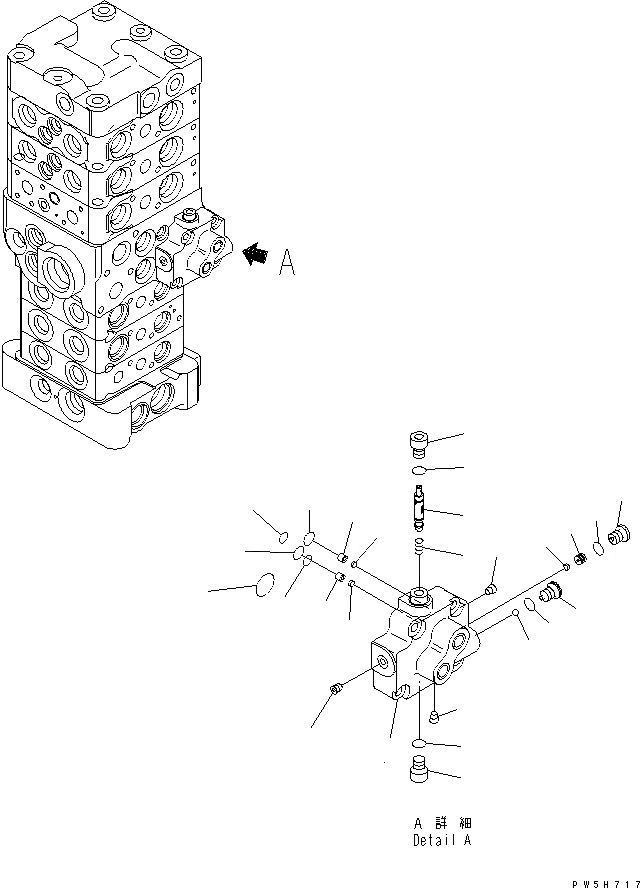 A

A 詳細
Detail A

PW5H717