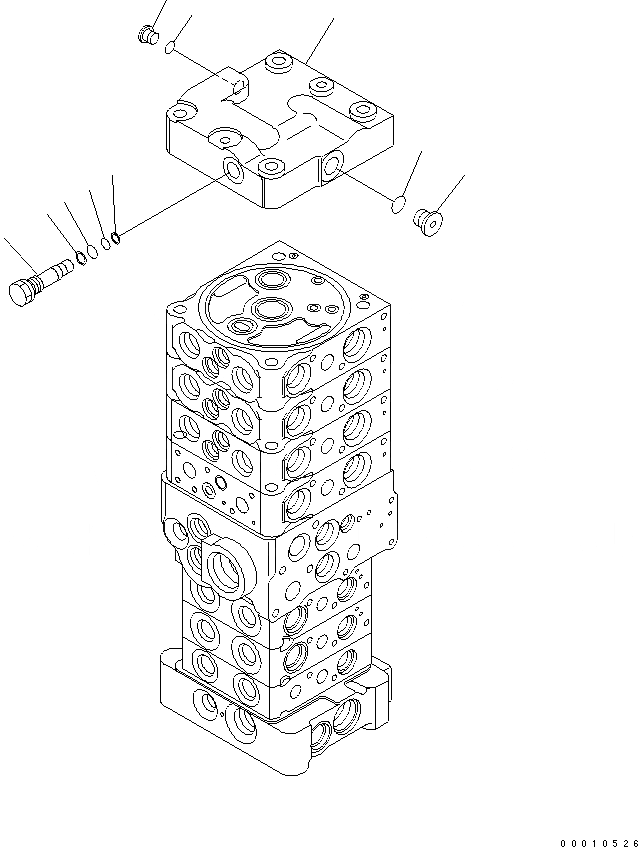 00010526