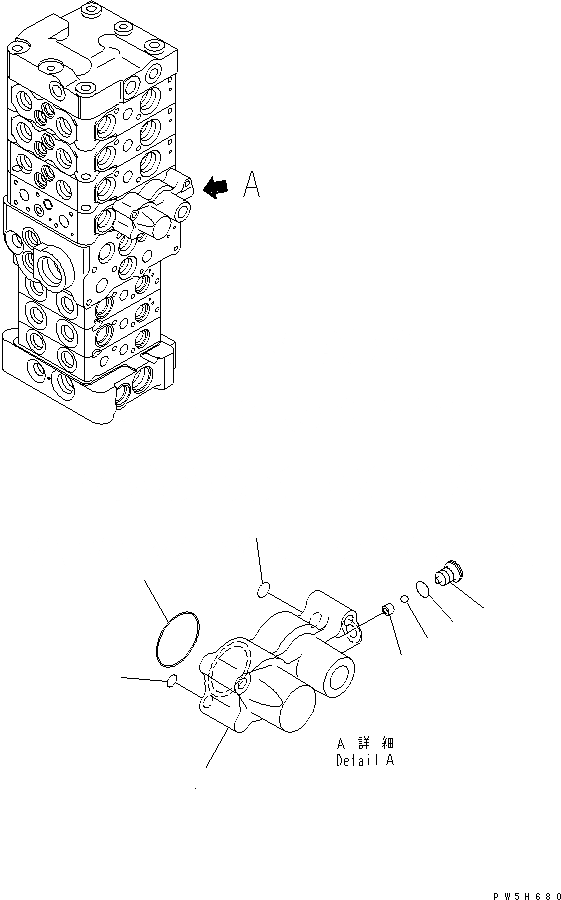 A

A 詳細
Detail A

PW5H680