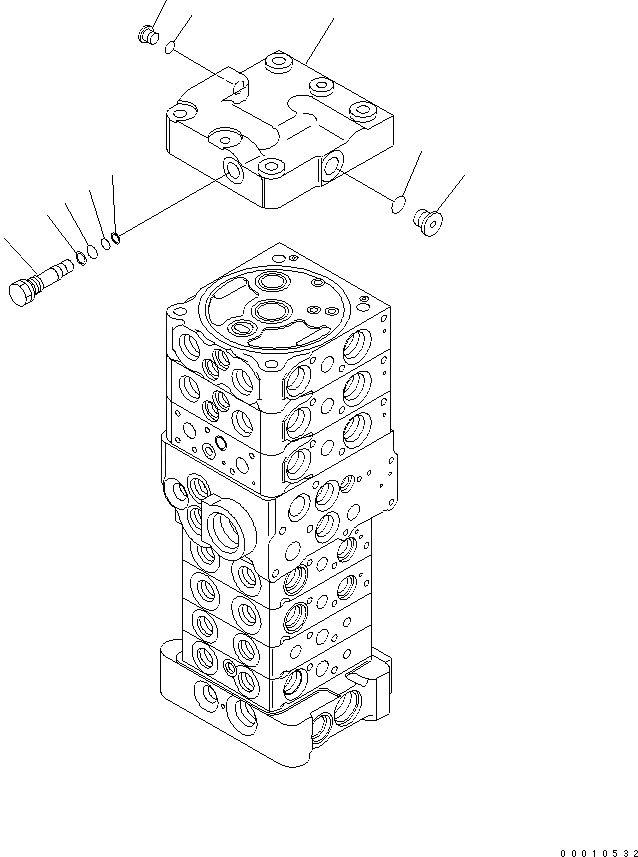 00010532