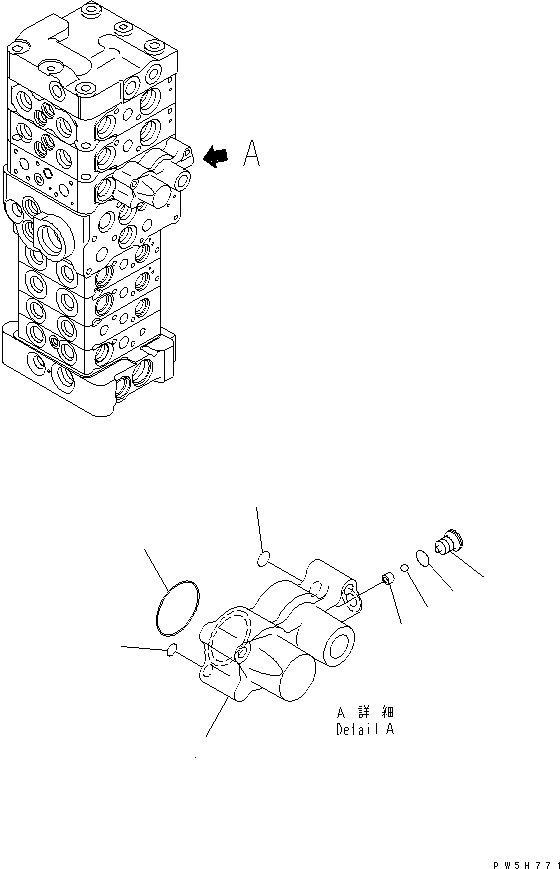 A

A 詳細
Detail A

PW5H771