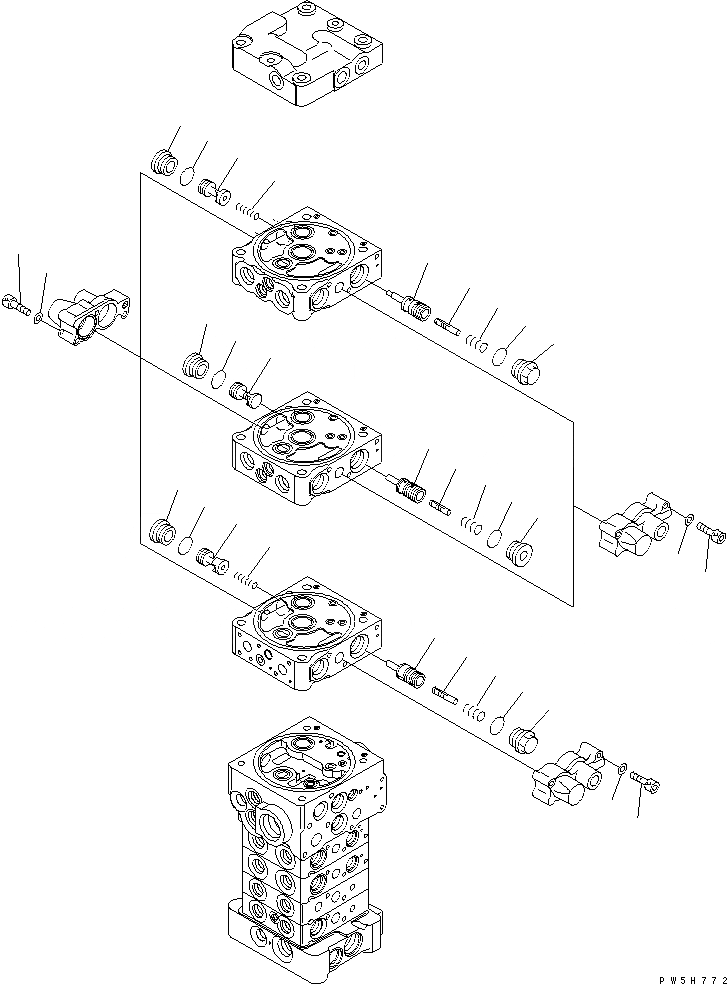 PW5H772