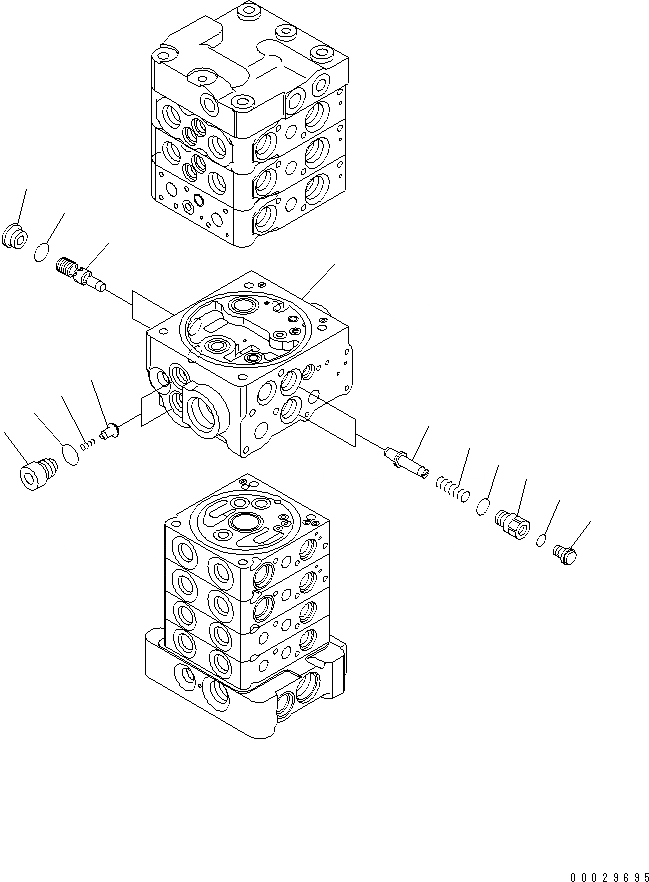 00029695