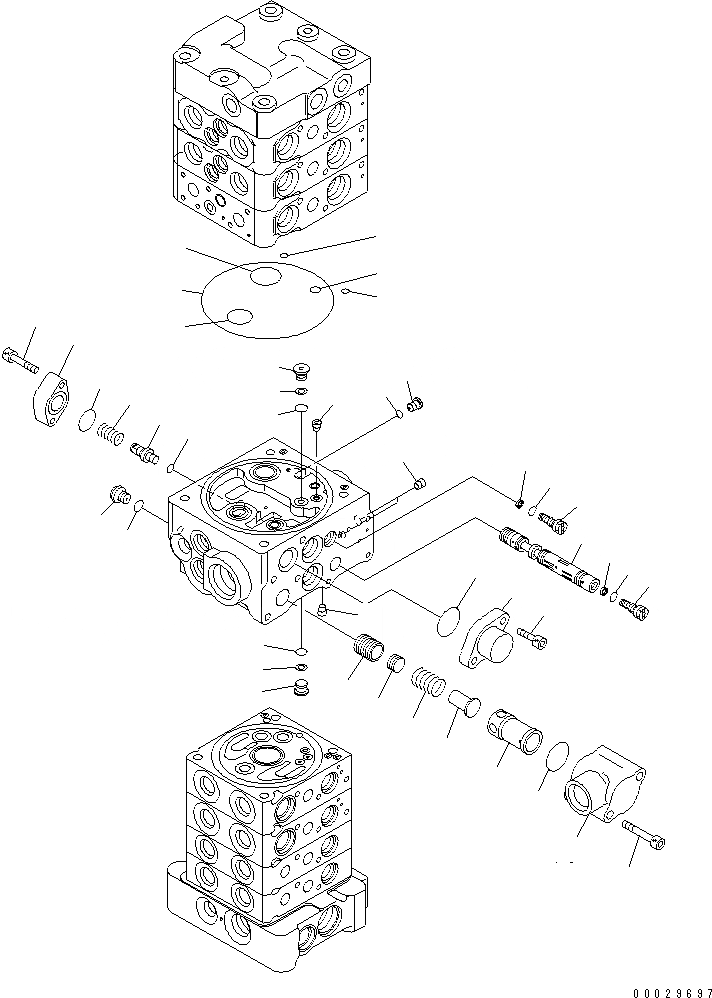 00029697