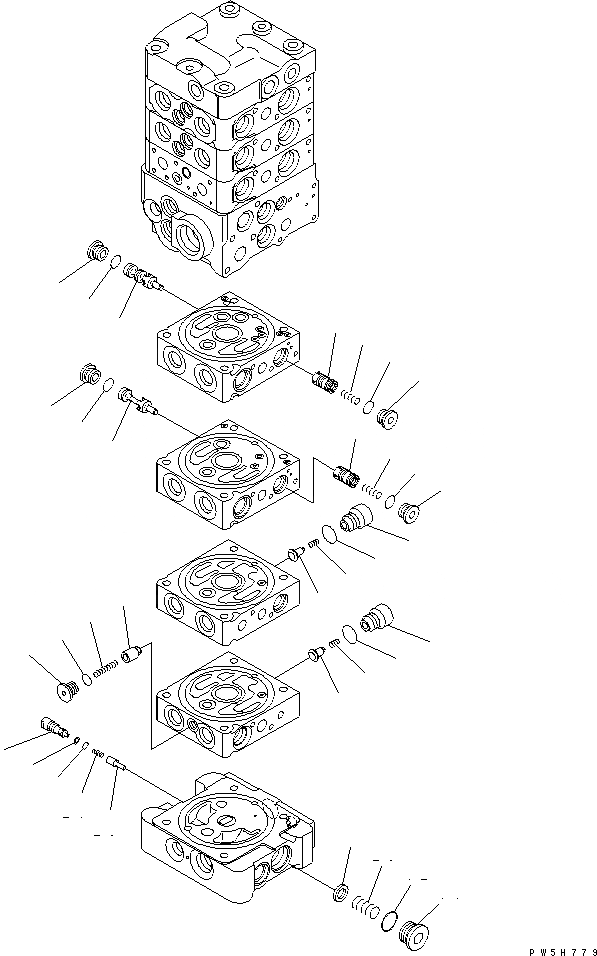 PW5H779