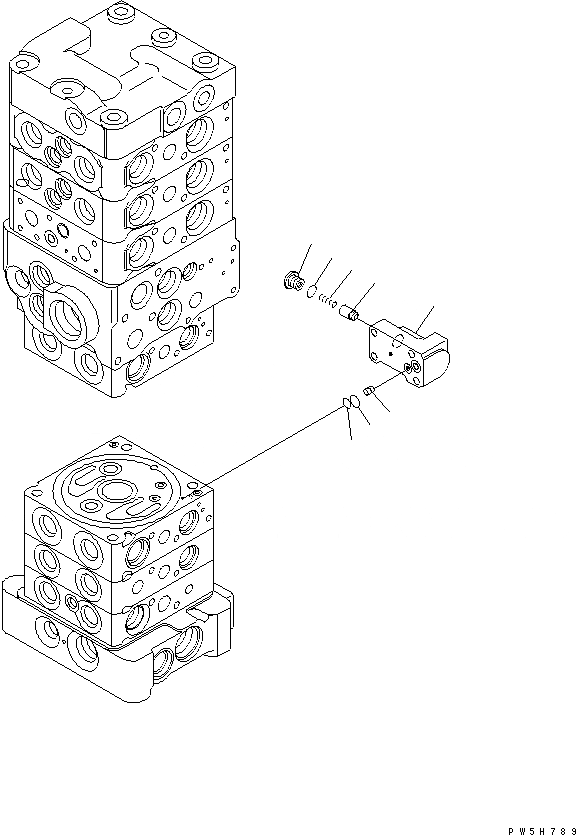 PW5H789