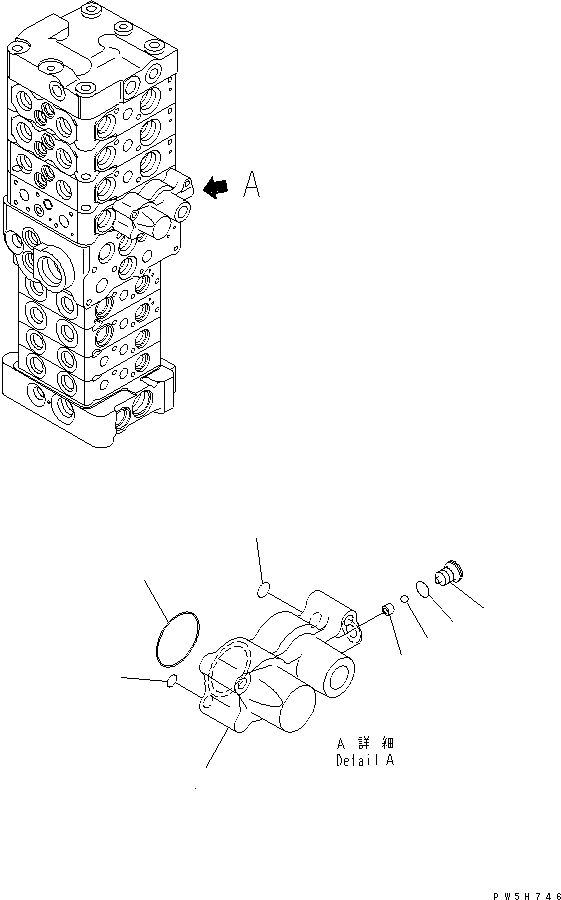 A

A 詳細
Detail A

PW5H746