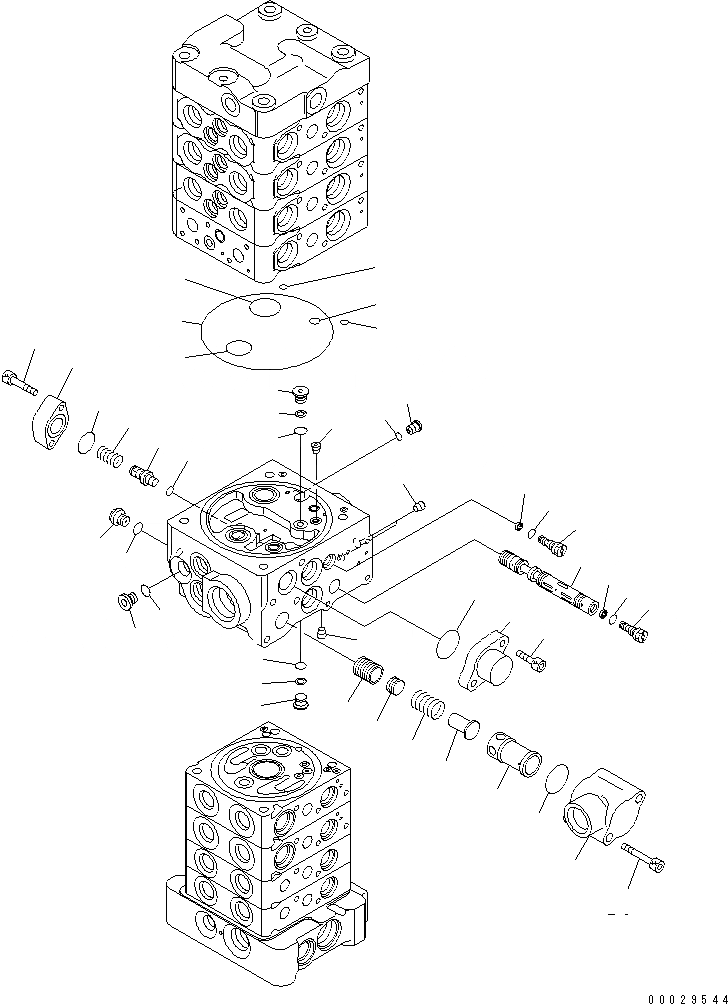 00029544