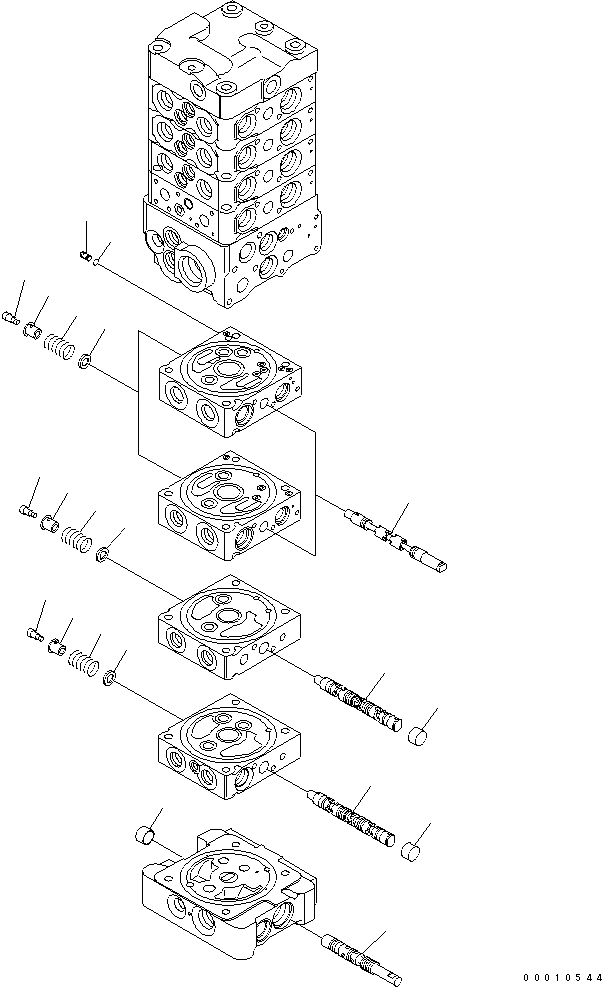 00010544