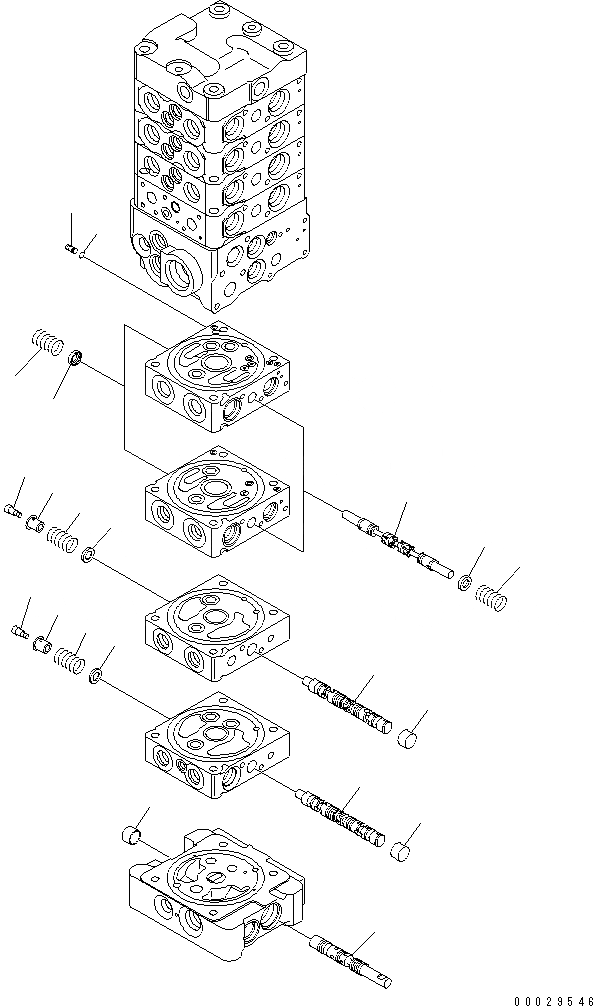 00029546