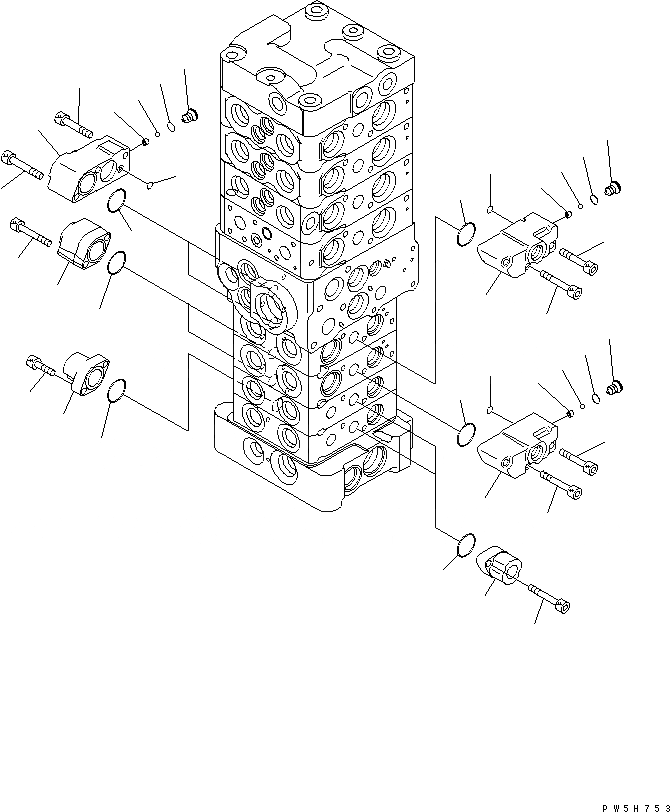 PW5H753