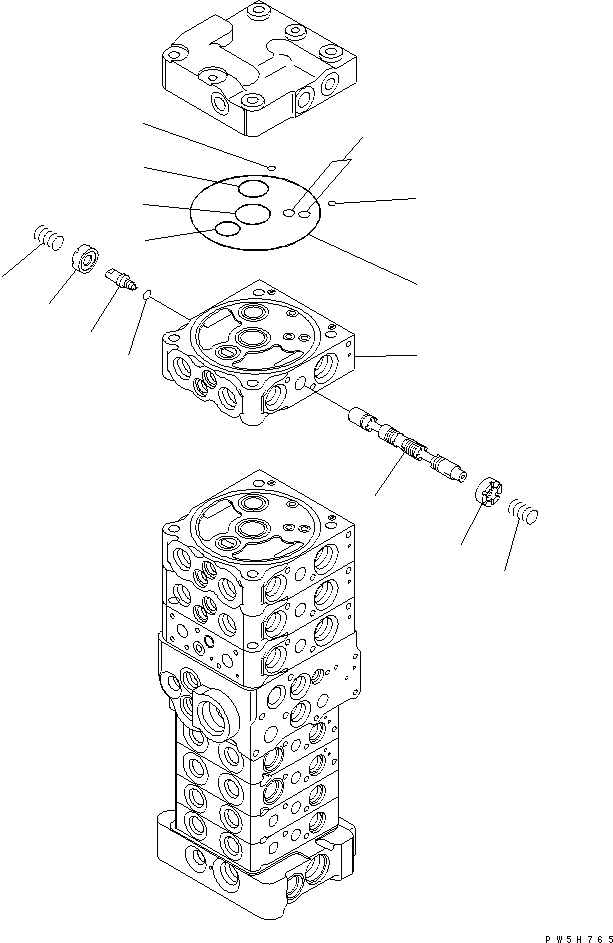 PW5H765